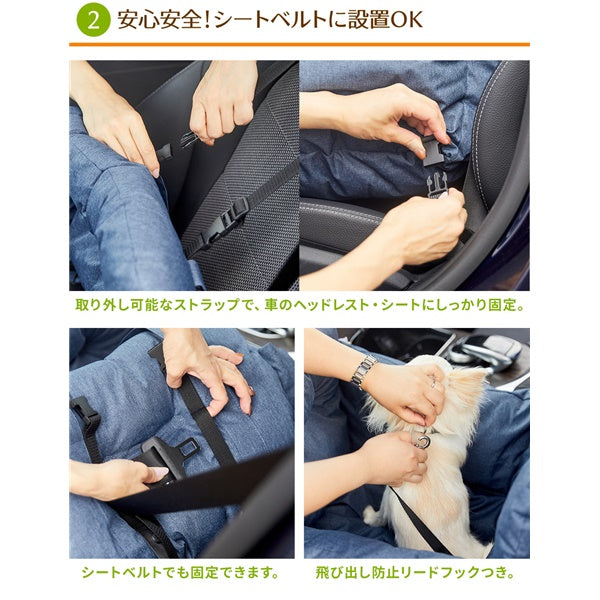 2 安心安全！シートベルトに設置OK

取り外し可能なストラップで、車のヘッドレスト・シートにしっかり固定。

シートベルトでも固定できます。

飛び出し防止リードフックつき。